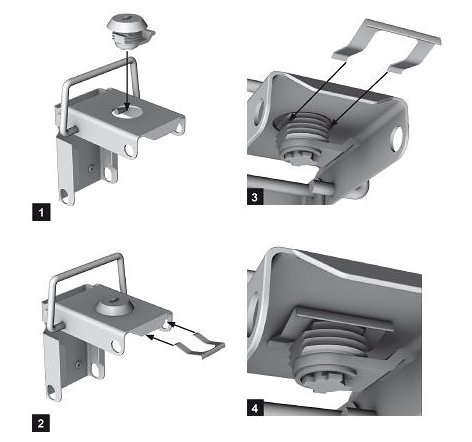 1

3

2

4